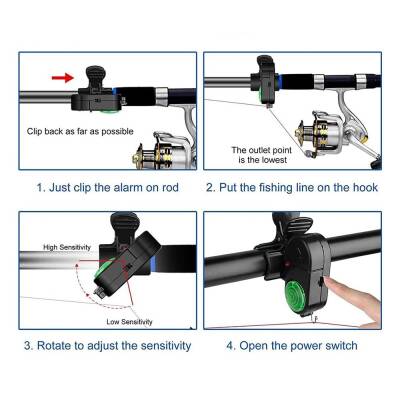 Clip back as far as possible

1. Just clip the alarm on rod

The outlet point is the lowest

2. Put the fishing line on the hook

High Sensitivity

Low Sensitivity

3. Rotate to adjust the sensitivity

4. Open the power switch